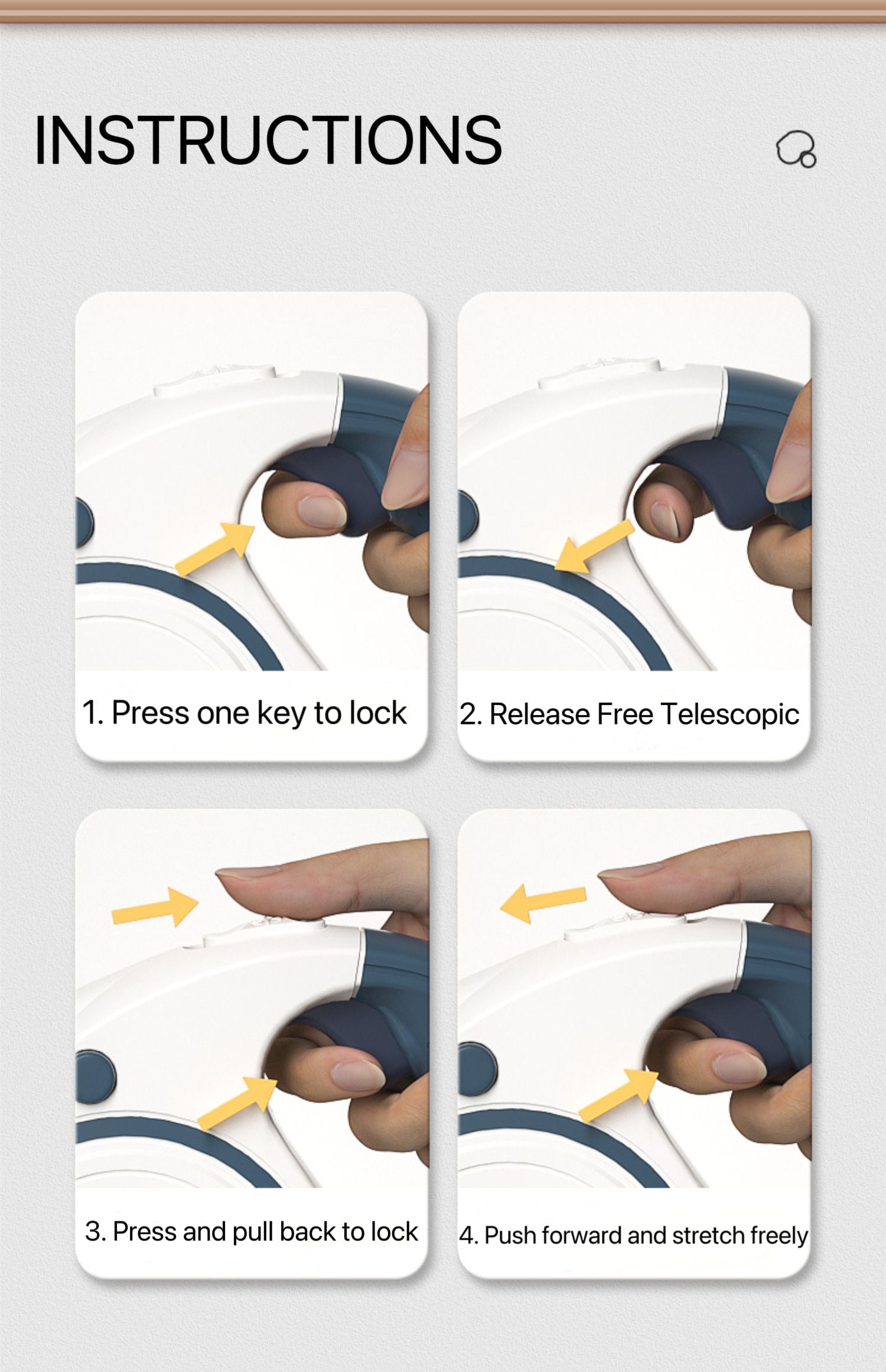 INSTRUCTIONS

1. Press one key to lock

2. Release Free Telescopic

3. Press and pull back to lock

4. Push forward and stretch freely